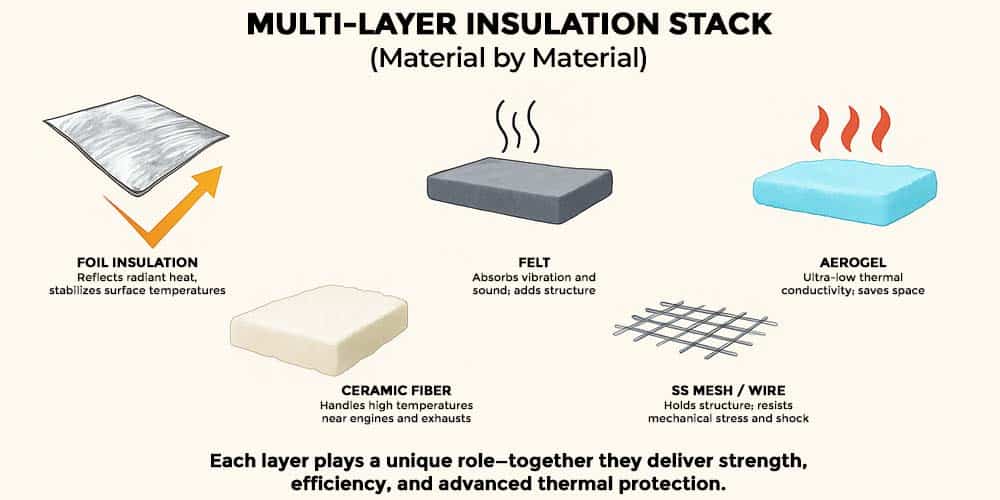 MULTI-LAYER INSULATION STACK
(Material by Material)

FOIL INSULATION
Reflects radiant heat, stabilizes surface temperatures

FELT
Absorbs vibration and sound; adds structure

AEROGEL
Ultra-low thermal conductivity; saves space

CERAMIC FIBER
Handles high temperatures near engines and exhausts

SS MESH / WIRE
Holds structure; resists mechanical stress and shock

Each layer plays a unique role—together they deliver strength, efficiency, and advanced thermal protection.