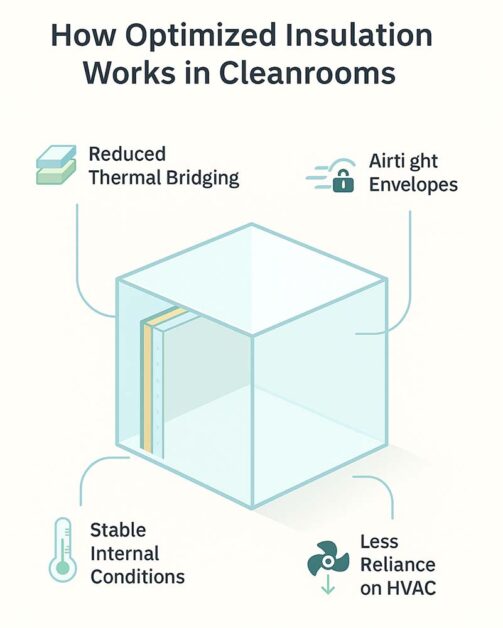 How Optimized Insulation Works in Cleanrooms

Reduced Thermal Bridging

Airti ght Envelopes

Stable Internal Conditions

Less Reliance on HVAC